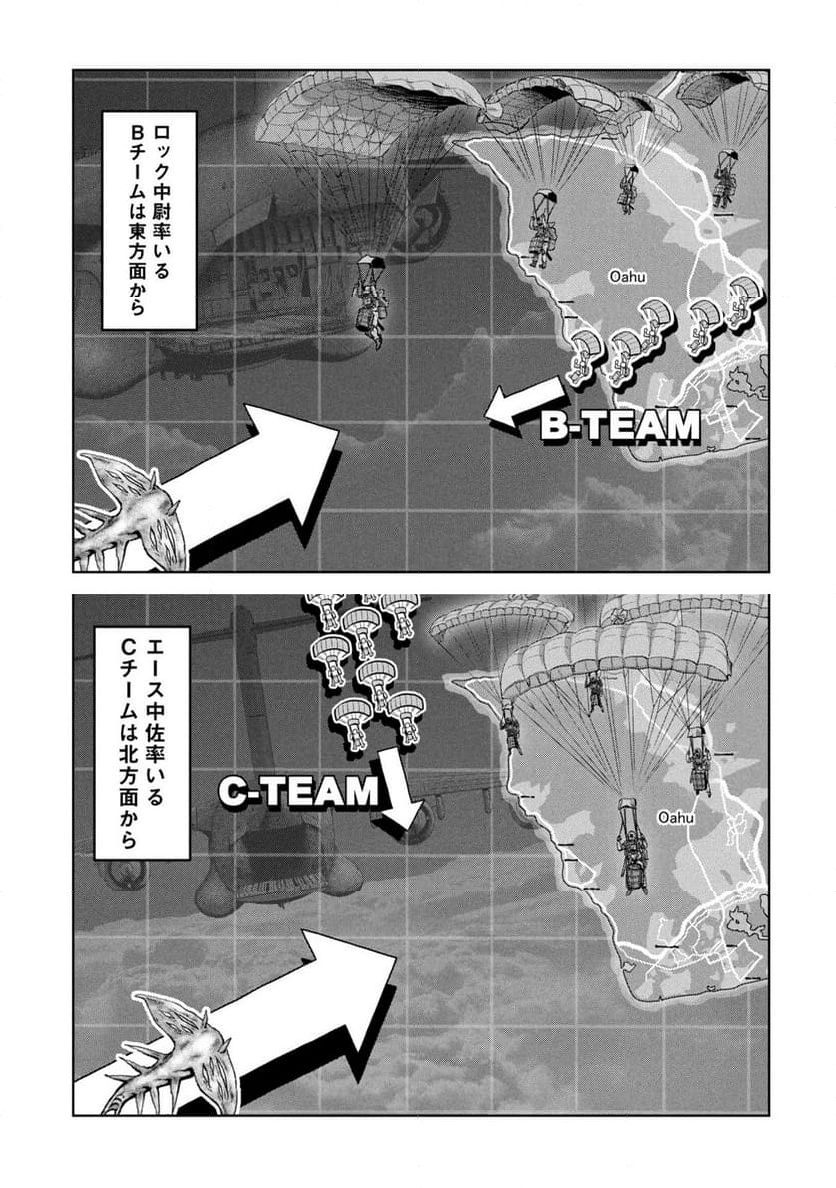 ロック中尉率いるBチームは東方面から

Oahu

B-TEAM

エース中佐率いるCチームは北方面から

C-TEAM

Oahu